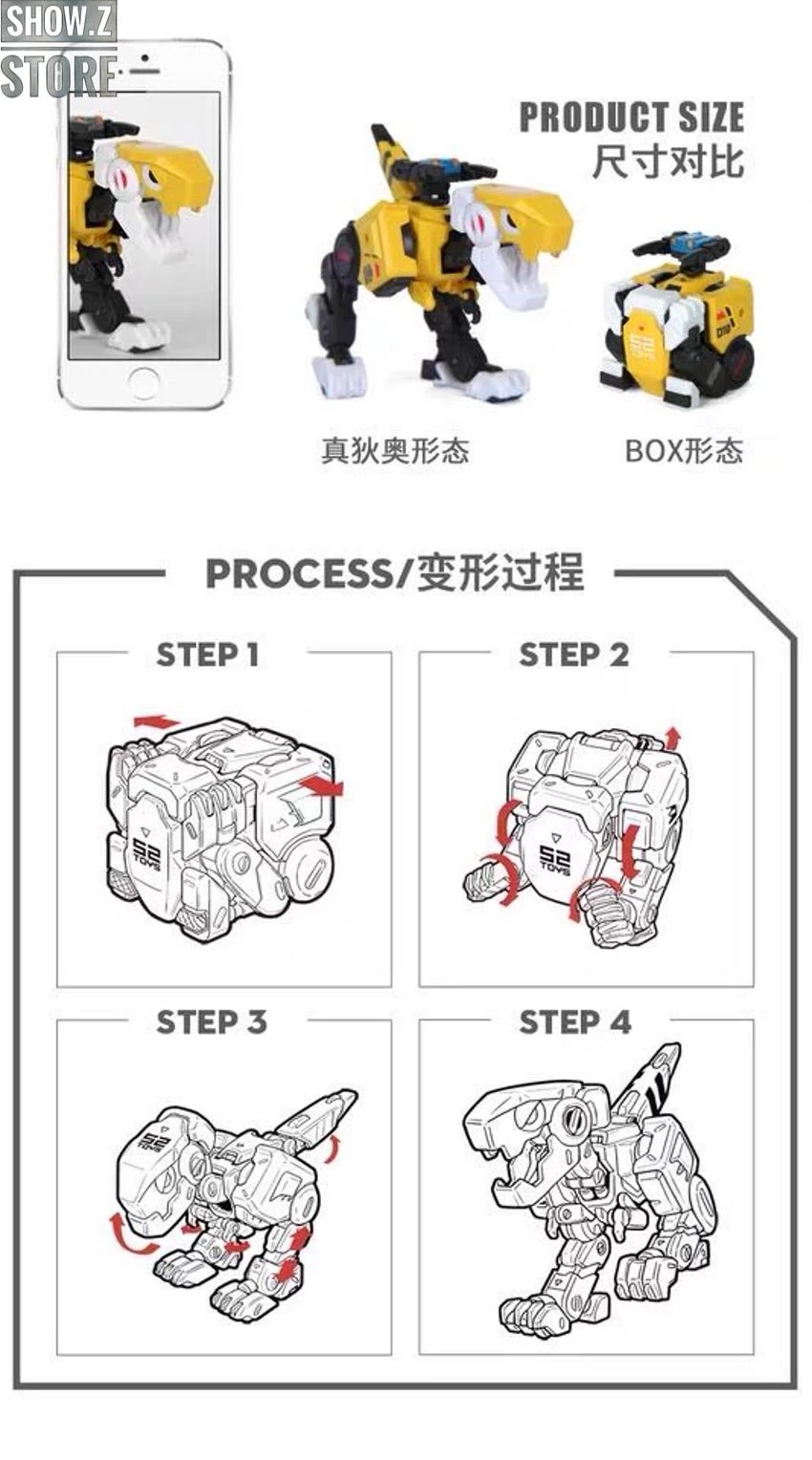 SHOW.Z
STORE

PRODUCT SIZE
尺寸对比

52 TOYS

真狄奥形态

BOX形态

PROCESS/变形过程

STEP 1

52 TOYS

STEP 2

52 TOYS

STEP 3

52

STEP 4