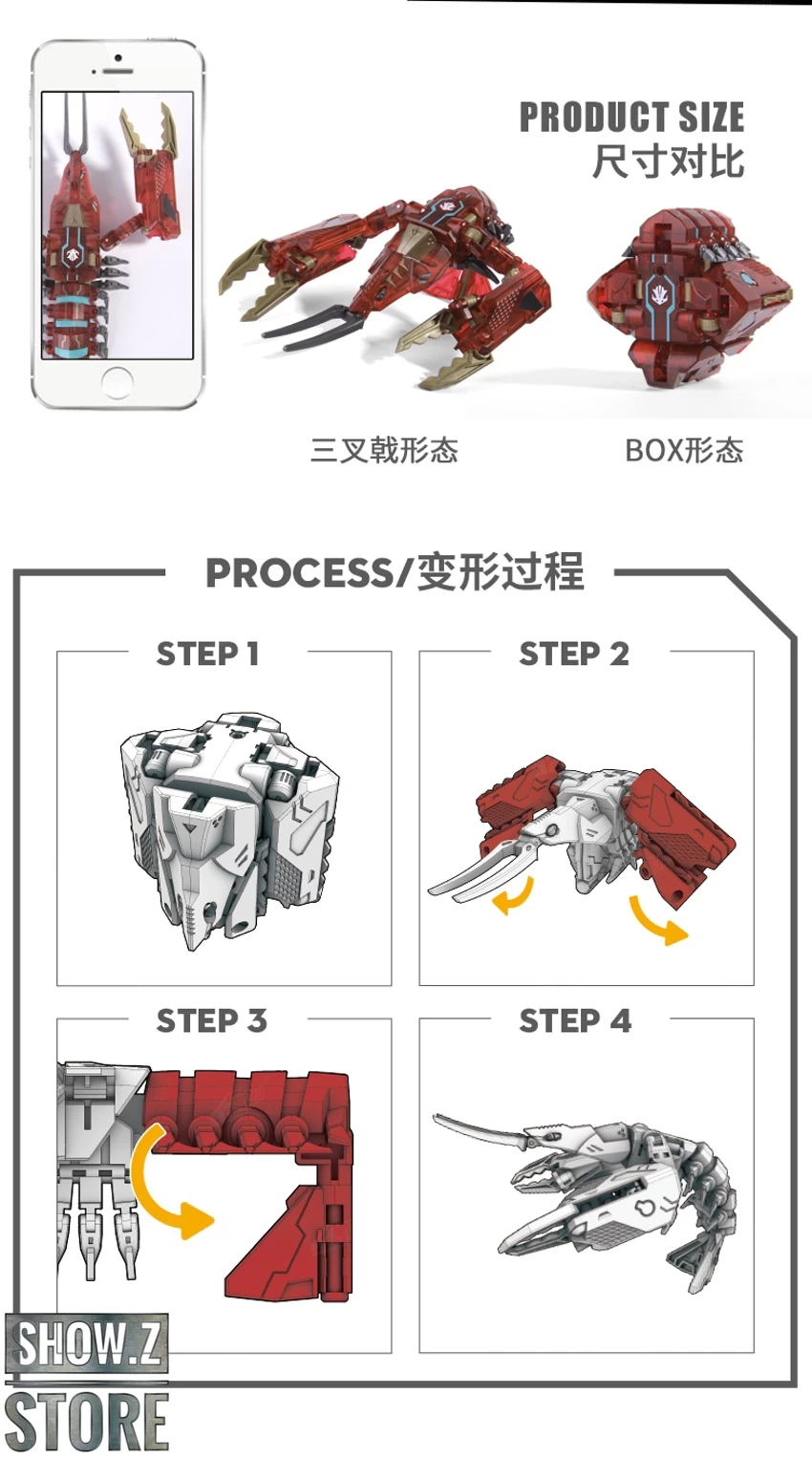 PRODUCT SIZE
尺寸对比

三叉戟形态

BOX形态

PROCESS/变形过程

STEP 1

STEP 2

STEP 3

STEP 4

SHOW.Z
STORE